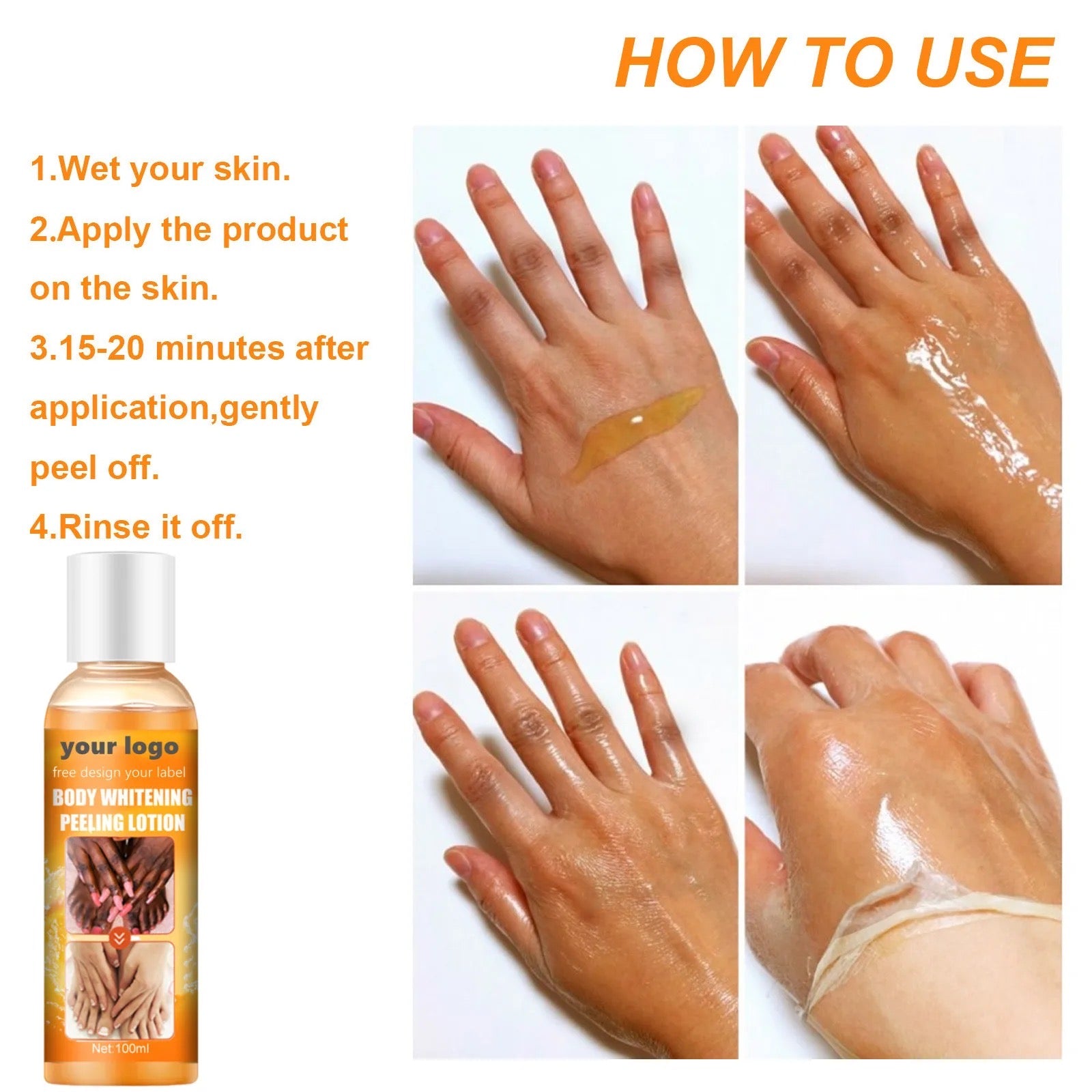 HOW TO USE

1.Wet your skin.

2.Apply the product on the skin.

3.15-20 minutes after application,gently peel off.

4.Rinse it off.

your logo
free design your label
BODY WHITENING
PEELING LOTION

Net:100ml